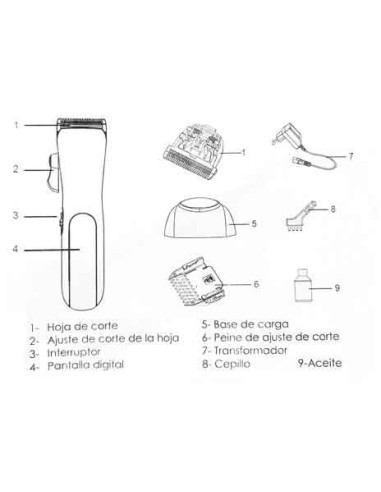 1
2
3
4

1
7
5
8
6
9

1- Hoja de corte
2- Ajuste de corte de la hoja
3- Interruptor
4- Pantalla digital

5- Base de carga
6- Peine de ajuste de corte
7- Transformador
8- Cepillo 9-Aceite